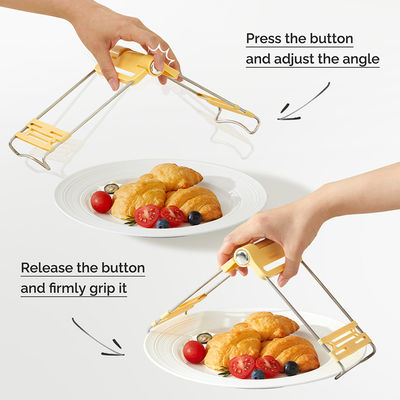 Press the button
and adjust the angle

Release the button
and firmly grip it